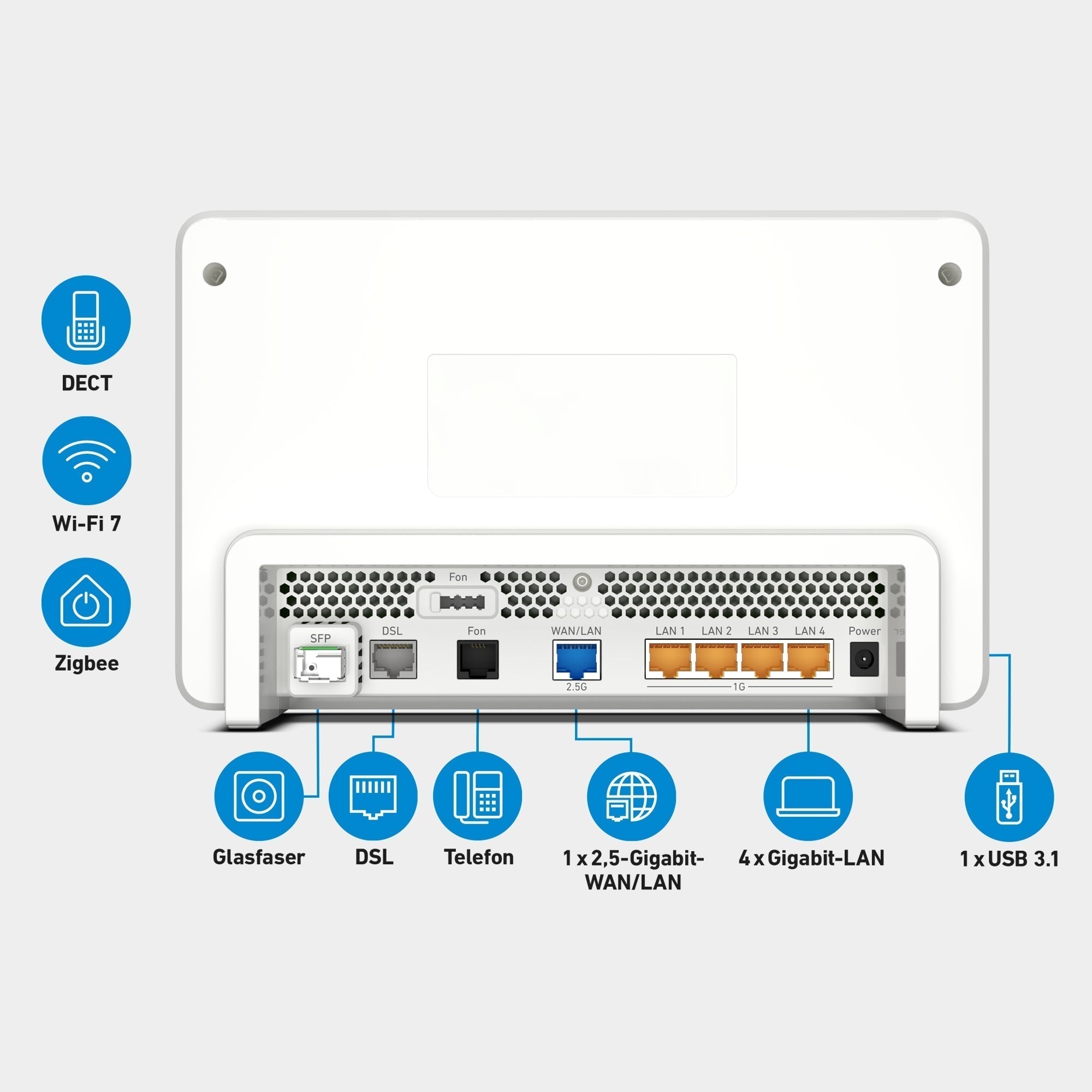 DECT

Wi-Fi 7

Zigbee

Fon

SFP

DSL

Fon

WAN/LAN

2.5G

LAN 1

LAN 2

LAN 3

LAN 4

1G

Power

Glasfaser

DSL

Telefon

1 x 2,5-Gigabit-WAN/LAN

4 x Gigabit-LAN

1 x USB 3.1